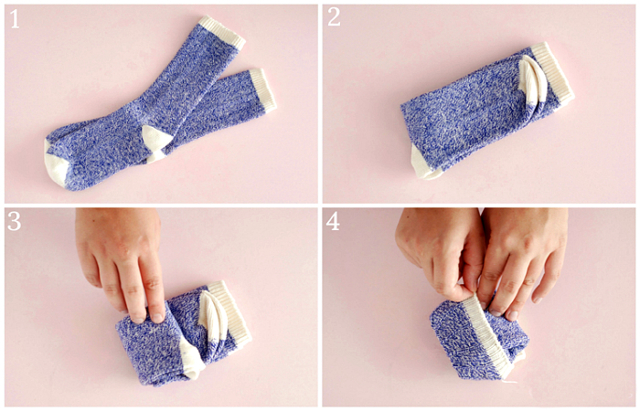 1

2

3

4